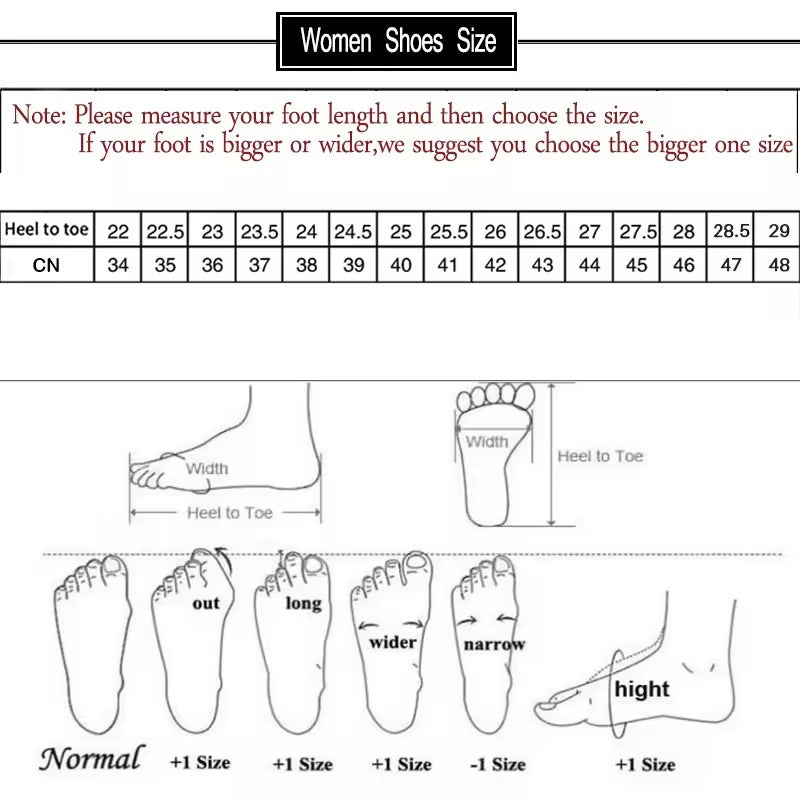 Women Shoes Size

Note: Please measure your foot length and then choose the size.
If your foot is bigger or wider,we suggest you choose the bigger one size

| Heel to toe | 22 | 22.5 | 23 | 23.5 | 24 | 24.5 | 25 | 25.5 | 26 | 26.5 | 27 | 27.5 | 28 | 28.5 | 29 |
|---|---|---|---|---|---|---|---|---|---|---|---|---|---|---|---|
| CN | 34 | 35 | 36 | 37 | 38 | 39 | 40 | 41 | 42 | 43 | 44 | 45 | 46 | 47 | 48 |

Width
Heel to Toe
Width
Heel to Toe

out
long
wider
narrow
hight

Normal +1 Size +1 Size +1 Size -1 Size +1 Size