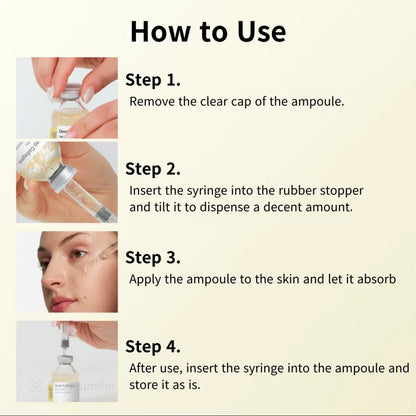 How to Use

Step 1.
Remove the clear cap of the ampoule.

Step 2.
Insert the syringe into the rubber stopper and tilt it to dispense a decent amount.

Step 3.
Apply the ampoule to the skin and let it absorb

Step 4.
After use, insert the syringe into the ampoule and store it as is.